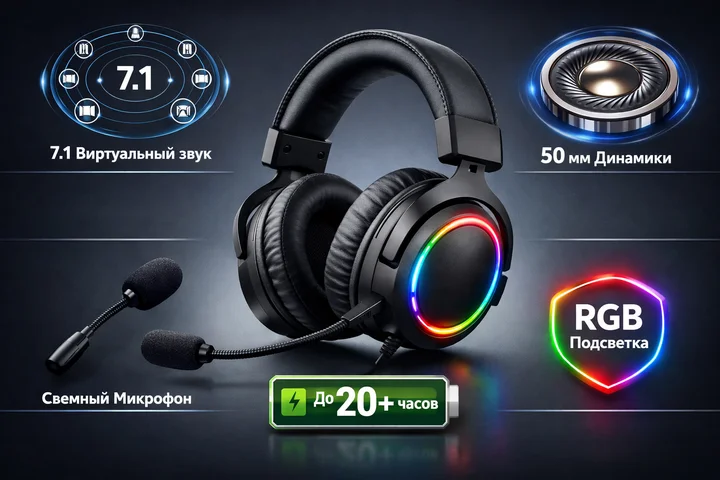 7.1

7.1 Виртуальный звук

50 мм Динамики

RGB
Подсветка

Свемный Микрофон

До 20+ часов