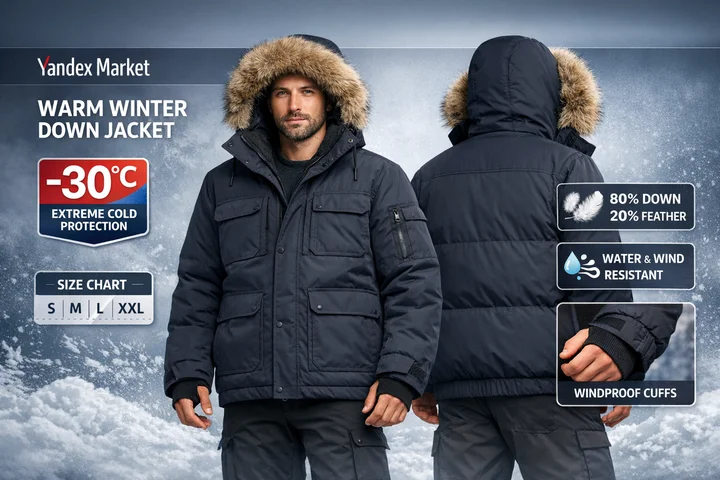 Yandex Market

WARM WINTER DOWN JACKET

-30°C
EXTREME COLD PROTECTION

SIZE CHART
S | M | L | XXL

80% DOWN
20% FEATHER

WATER & WIND RESISTANT

WINDPROOF CUFFS